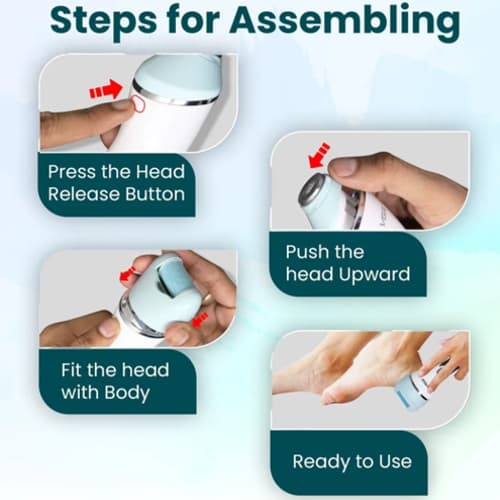 Steps for Assembling

Press the Head Release Button

Push the head Upward

Fit the head with Body

Ready to Use